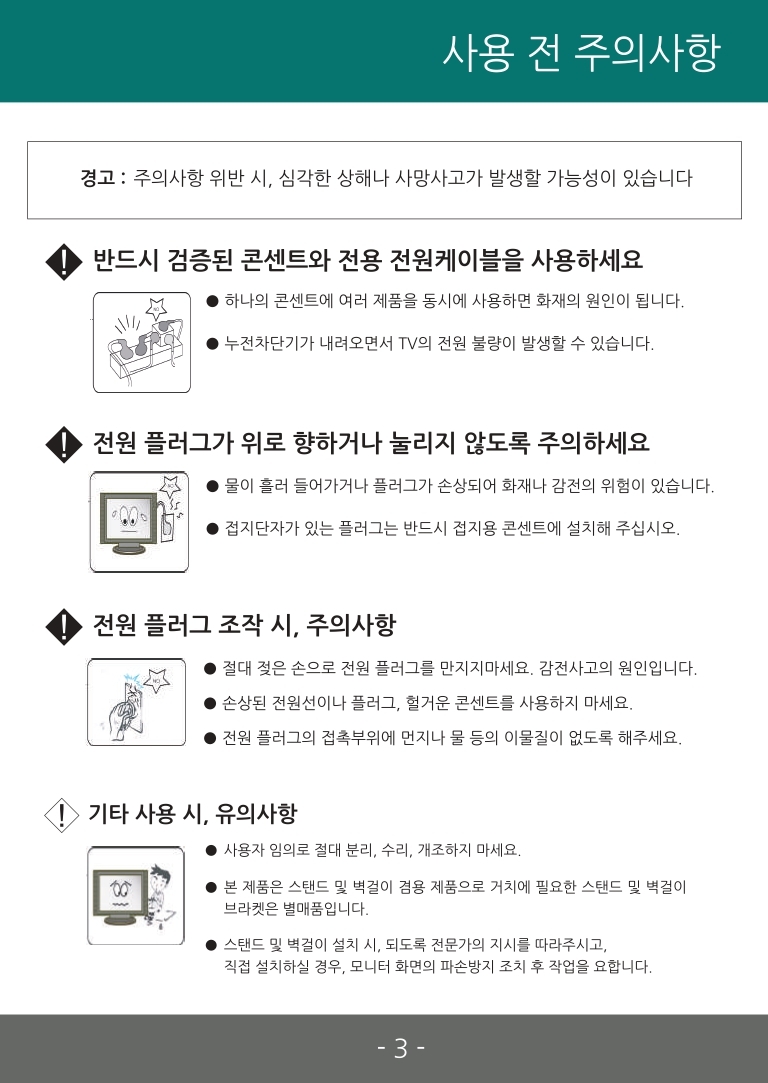 사용 전 주의사항

경고 : 주의사항 위반 시, 심각한 상해나 사망사고가 발생할 가능성이 있습니다

반드시 검증된 콘센트와 전용 전원케이블을 사용하세요

● 하나의 콘센트에 여러 제품을 동시에 사용하면 화재의 원인이 됩니다.

● 누전차단기가 내려오면서 TV의 전원 불량이 발생할 수 있습니다.

전원 플러그가 위로 향하거나 눌리지 않도록 주의하세요

● 물이 흘러 들어가거나 플러그가 손상되어 화재나 감전의 위험이 있습니다.

● 접지단자가 있는 플러그는 반드시 접지용 콘센트에 설치해 주십시오.

전원 플러그 조작 시, 주의사항

● 절대 젖은 손으로 전원 플러그를 만지지마세요. 감전사고의 원인입니다.

● 손상된 전원선이나 플러그, 헐거운 콘센트를 사용하지 마세요.

● 전원 플러그의 접촉부위에 먼지나 물 등의 이물질이 없도록 해주세요.

기타 사용 시, 유의사항

● 사용자 임의로 절대 분리, 수리, 개조하지 마세요.

● 본 제품은 스탠드 및 벽걸이 겸용 제품으로 거치에 필요한 스탠드 및 벽걸이 브라켓은 별매품입니다.

● 스탠드 및 벽걸이 설치 시, 되도록 전문가의 지시를 따라주시고, 직접 설치하실 경우, 모니터 화면의 파손방지 조치 후 작업을 요합니다.

- 3 -