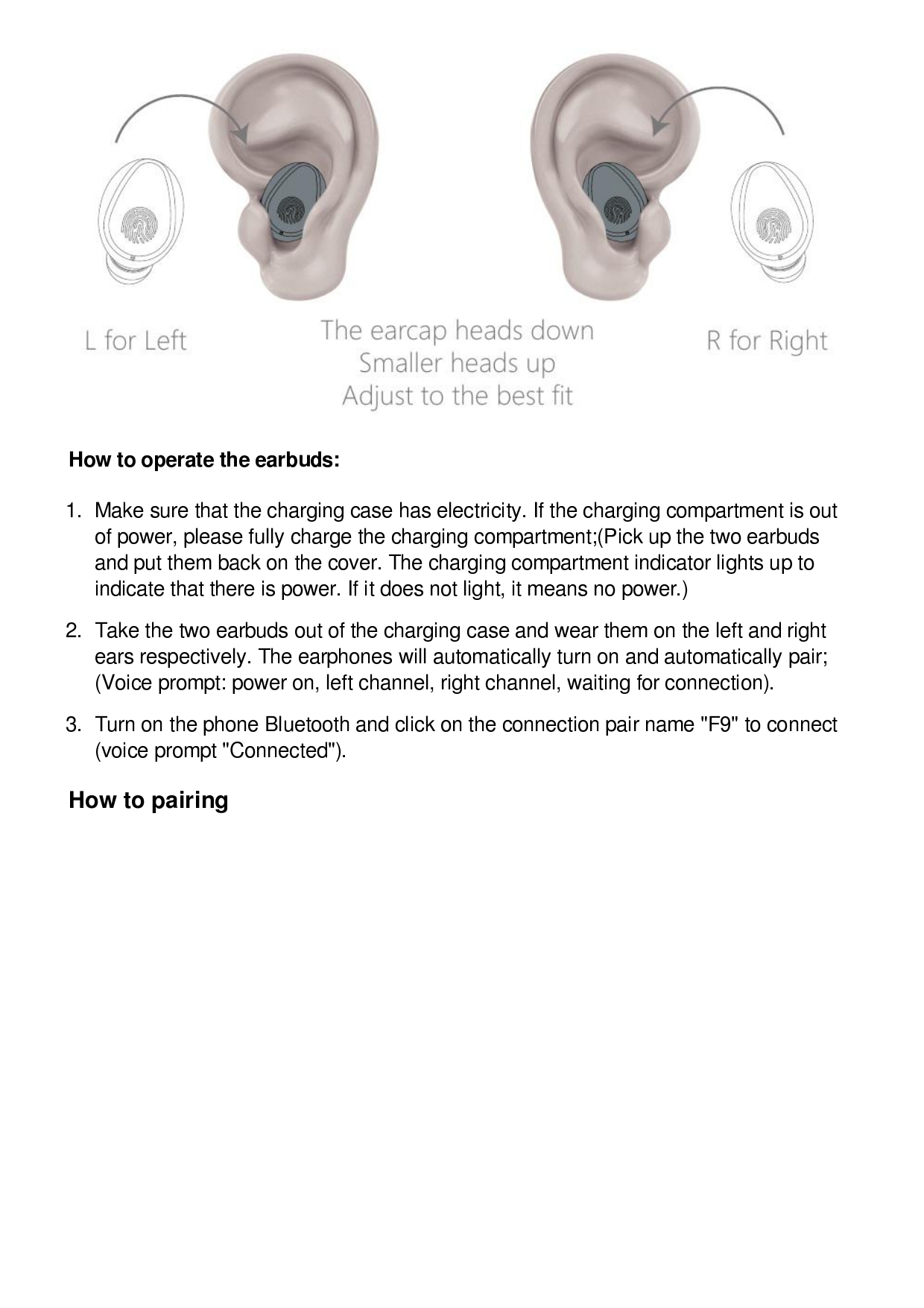 L for Left

The earcap heads down
Smaller heads up
Adjust to the best fit

R for Right

How to operate the earbuds:

1. Make sure that the charging case has electricity. If the charging compartment is out of power, please fully charge the charging compartment;(Pick up the two earbuds and put them back on the cover. The charging compartment indicator lights up to indicate that there is power. If it does not light, it means no power.)

2. Take the two earbuds out of the charging case and wear them on the left and right ears respectively. The earphones will automatically turn on and automatically pair; (Voice prompt: power on, left channel, right channel, waiting for connection).

3. Turn on the phone Bluetooth and click on the connection pair name "F9" to connect (voice prompt "Connected").

How to pairing