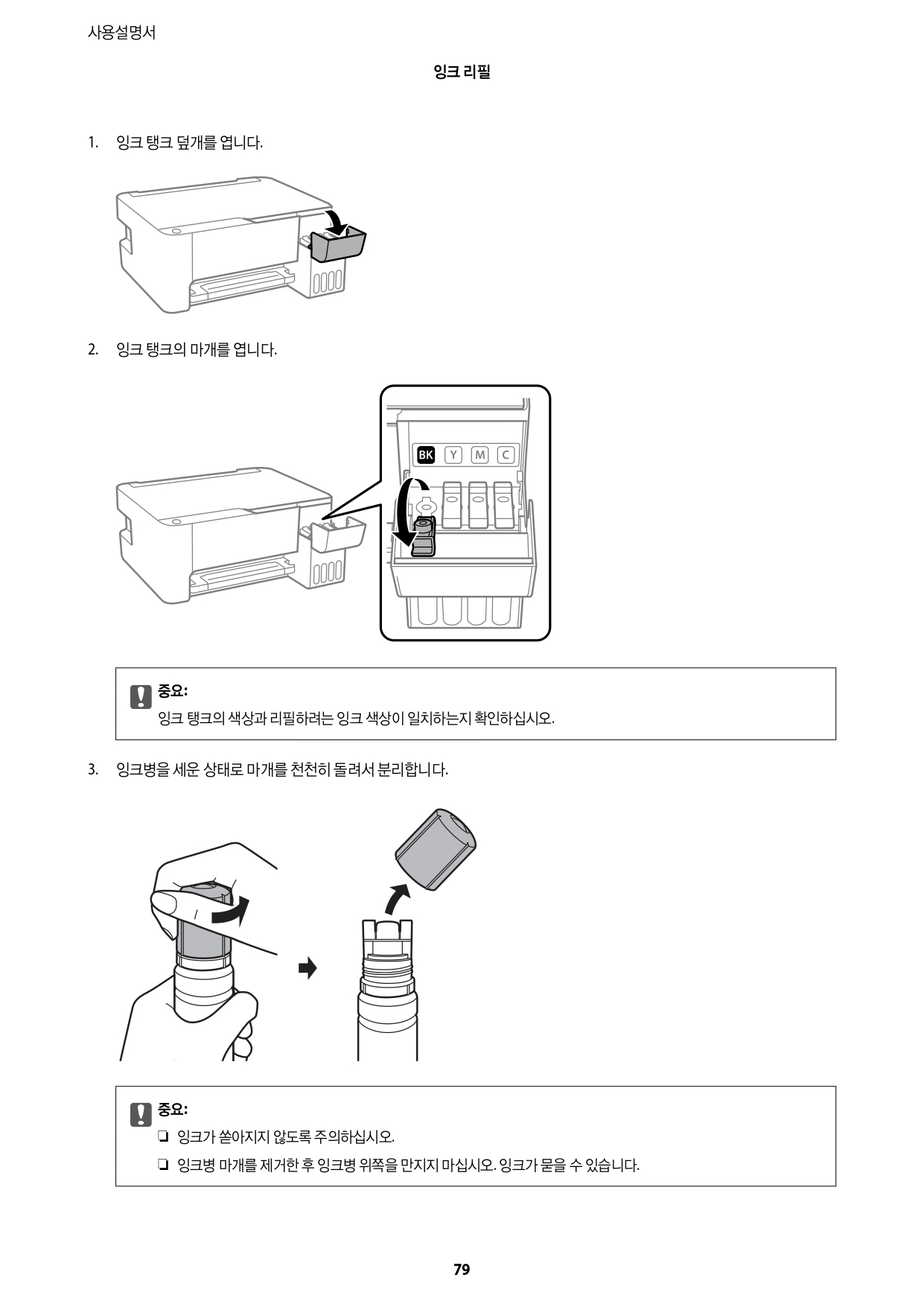 사용설명서

잉크 리필

1. 잉크 탱크 덮개를 엽니다.

2. 잉크 탱크의 마개를 엽니다.

BK Y M C

중요:
잉크 탱크의 색상과 리필하려는 잉크 색상이 일치하는지 확인하십시오.

3. 잉크병을 세운 상태로 마개를 천천히 돌려서 분리합니다.

중요:
❏ 잉크가 쏟아지지 않도록 주의하십시오.
❏ 잉크병 마개를 제거한 후 잉크병 위쪽을 만지지 마십시오. 잉크가 묻을 수 있습니다.

79