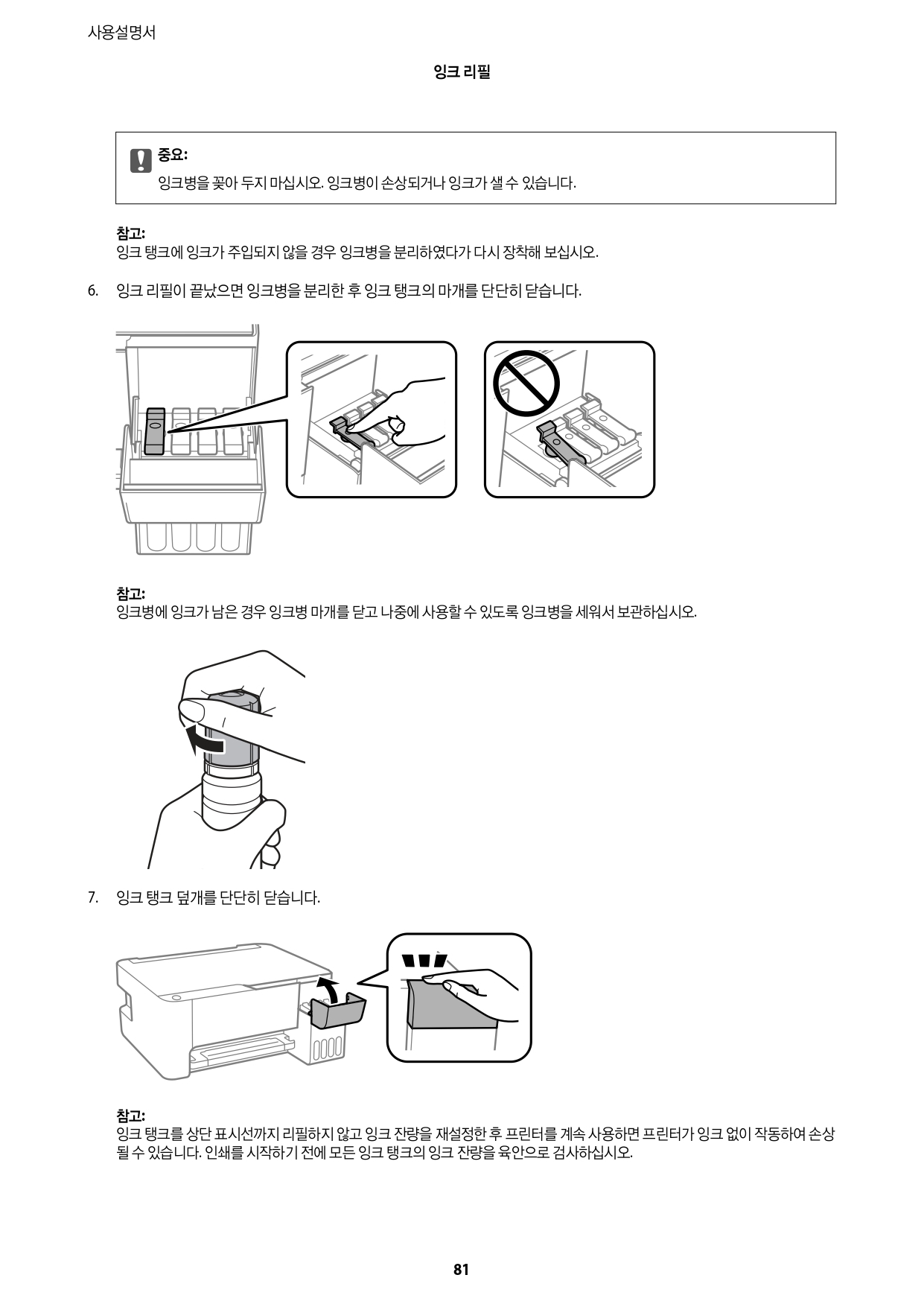 사용설명서

잉크 리필

중요:
잉크병을 꽂아 두지 마십시오. 잉크병이 손상되거나 잉크가 샐 수 있습니다.

참고:
잉크 탱크에 잉크가 주입되지 않을 경우 잉크병을 분리하였다가 다시 장착해 보십시오.

6. 잉크 리필이 끝났으면 잉크병을 분리한 후 잉크 탱크의 마개를 단단히 닫습니다.

참고:
잉크병에 잉크가 남은 경우 잉크병 마개를 닫고 나중에 사용할 수 있도록 잉크병을 세워서 보관하십시오.

7. 잉크 탱크 덮개를 단단히 닫습니다.

참고:
잉크 탱크를 상단 표시선까지 리필하지 않고 잉크 잔량을 재설정한 후 프린터를 계속 사용하면 프린터가 잉크 없이 작동하여 손상될 수 있습니다. 인쇄를 시작하기 전에 모든 잉크 탱크의 잉크 잔량을 육안으로 검사하십시오.

81