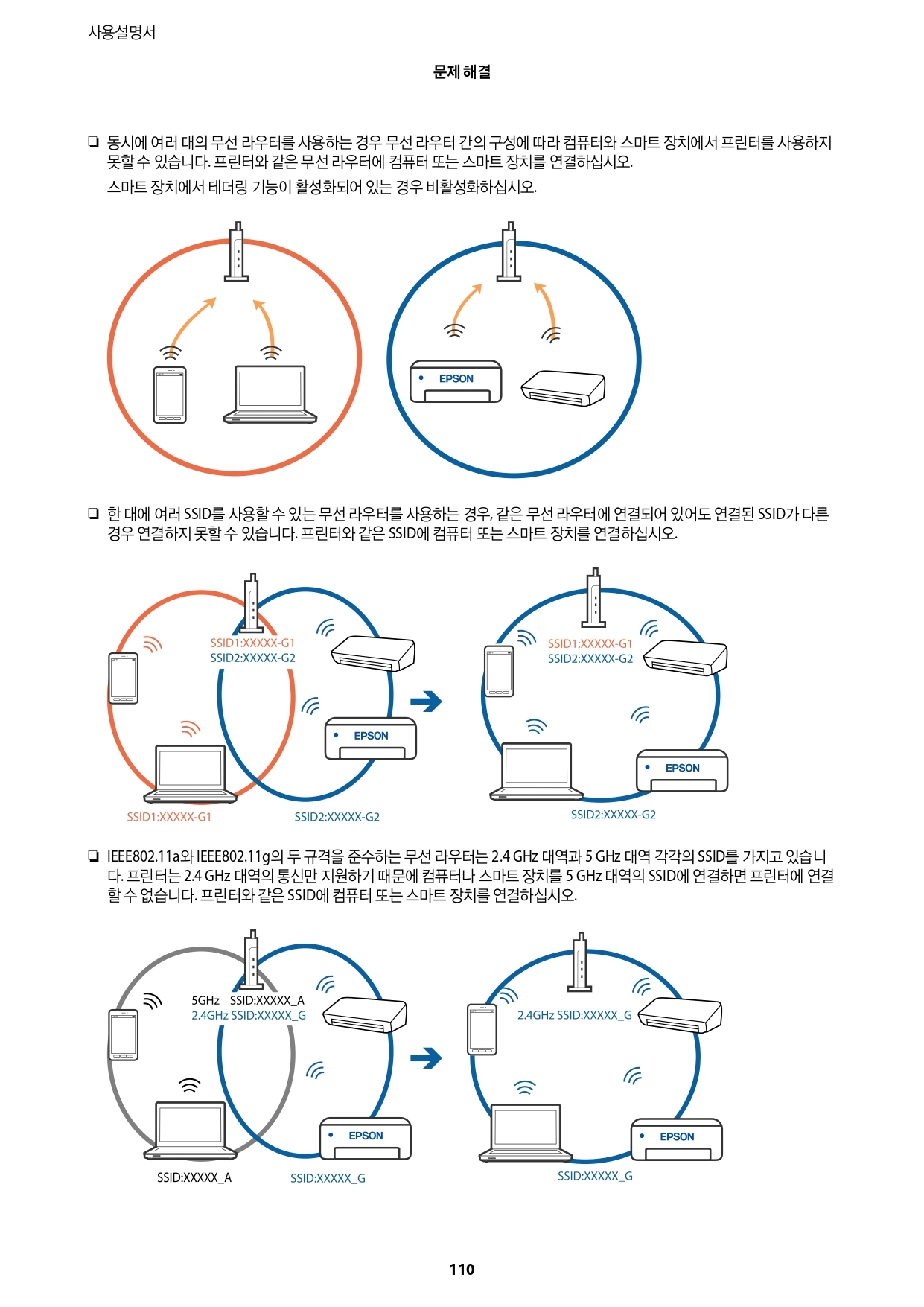 사용설명서

문제 해결

❏ 동시에 여러 대의 무선 라우터를 사용하는 경우 무선 라우터 간의 구성에 따라 컴퓨터와 스마트 장치에서 프린터를 사용하지 못할 수 있습니다. 프린터와 같은 무선 라우터에 컴퓨터 또는 스마트 장치를 연결하십시오.

스마트 장치에서 테더링 기능이 활성화되어 있는 경우 비활성화하십시오.

EPSON

❏ 한 대에 여러 SSID를 사용할 수 있는 무선 라우터를 사용하는 경우, 같은 무선 라우터에 연결되어 있어도 연결된 SSID가 다른 경우 연결하지 못할 수 있습니다. 프린터와 같은 SSID에 컴퓨터 또는 스마트 장치를 연결하십시오.

SSID1:XXXXX-G1
SSID2:XXXXX-G2
EPSON
SSID1:XXXXX-G1
SSID2:XXXXX-G2
SSID1:XXXXX-G1
SSID2:XXXXX-G2
EPSON
SSID2:XXXXX-G2

❏ IEEE802.11a와 IEEE802.11g의 두 규격을 준수하는 무선 라우터는 2.4 GHz 대역과 5 GHz 대역 각각의 SSID를 가지고 있습니다. 프린터는 2.4 GHz 대역의 통신만 지원하기 때문에 컴퓨터나 스마트 장치를 5 GHz 대역의 SSID에 연결하면 프린터에 연결할 수 없습니다. 프린터와 같은 SSID에 컴퓨터 또는 스마트 장치를 연결하십시오.

5GHz SSID:XXXXX_A
2.4GHz SSID:XXXXX_G
EPSON
SSID:XXXXX_A
SSID:XXXXX_G
2.4GHz SSID:XXXXX_G
EPSON
SSID:XXXXX_G

110