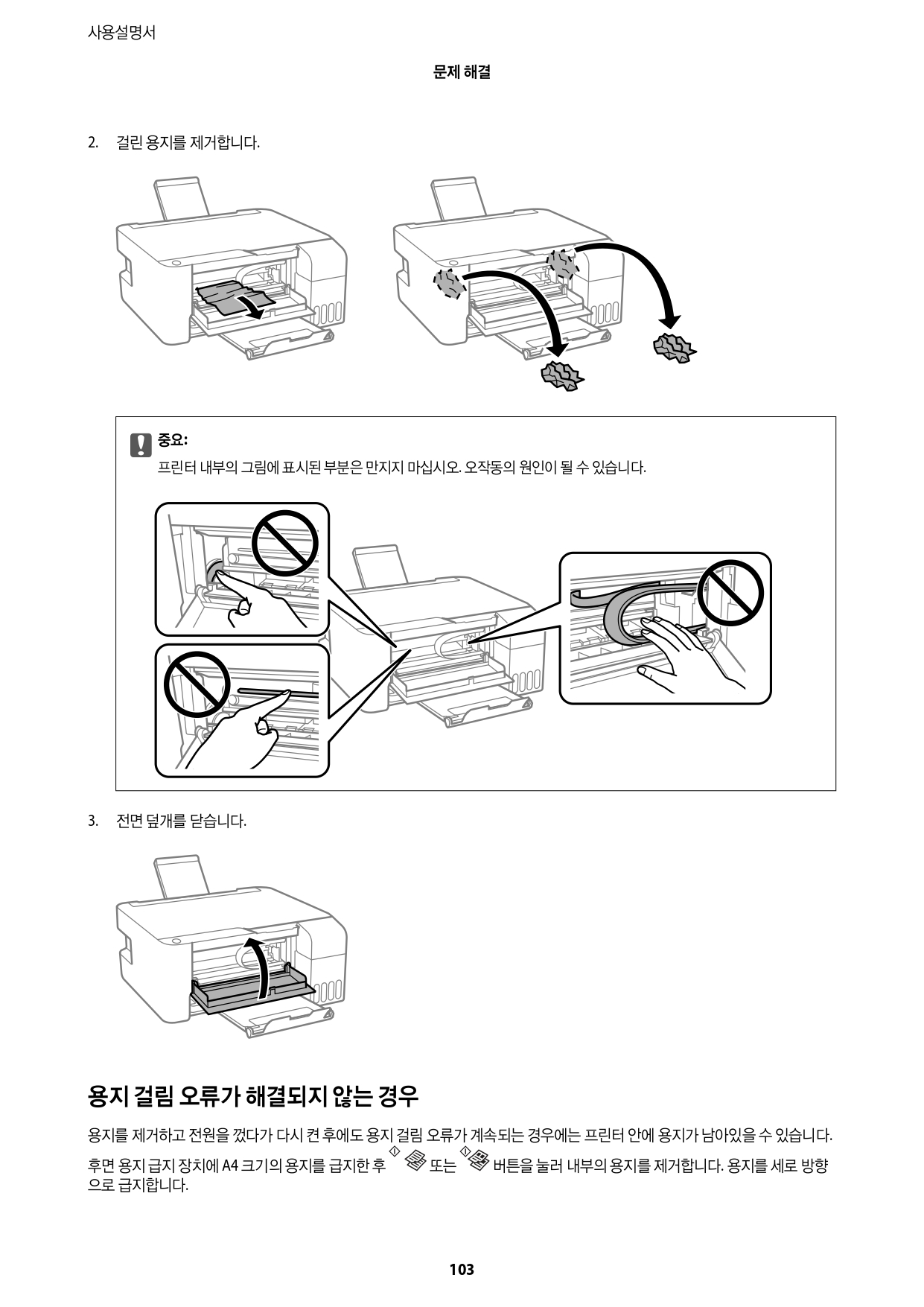 사용설명서

문제 해결

2. 걸린 용지를 제거합니다.

중요:
프린터 내부의 그림에 표시된 부분은 만지지 마십시오. 오작동의 원인이 될 수 있습니다.

3. 전면 덮개를 닫습니다.

용지 걸림 오류가 해결되지 않는 경우

용지를 제거하고 전원을 껐다가 다시 켠 후에도 용지 걸림 오류가 계속되는 경우에는 프린터 안에 용지가 남아있을 수 있습니다. 후면 용지 급지 장치에 A4 크기의 용지를 급지한 후 또는 버튼을 눌러 내부의 용지를 제거합니다. 용지를 세로 방향으로 급지합니다.

103