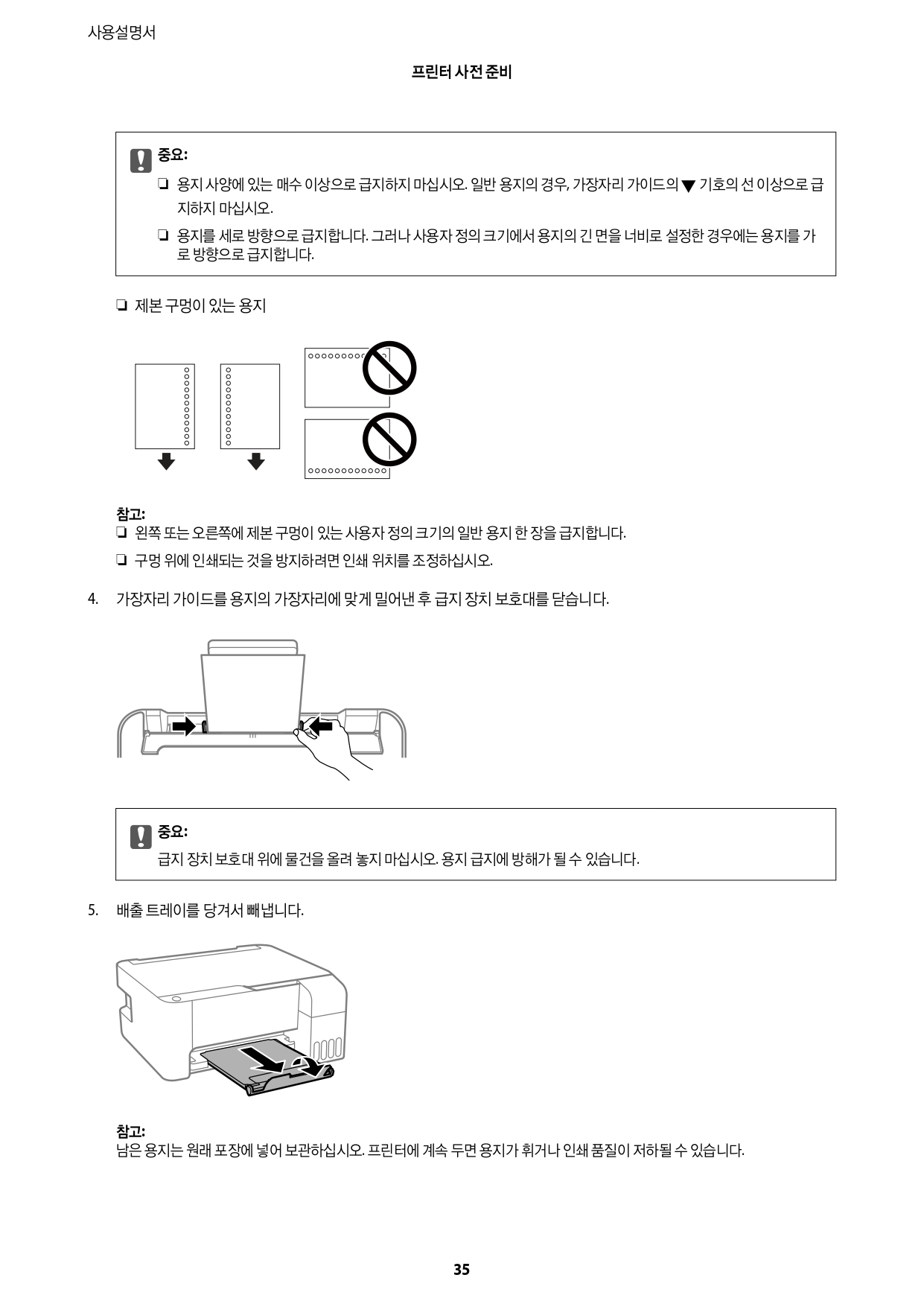 사용설명서

프린터 사전 준비

중요:

❏ 용지 사양에 있는 매수 이상으로 급지하지 마십시오. 일반 용지의 경우, 가장자리 가이드의 ▼ 기호의 선 이상으로 급지하지 마십시오.

❏ 용지를 세로 방향으로 급지합니다. 그러나 사용자 정의 크기에서 용지의 긴 면을 너비로 설정한 경우에는 용지를 가로 방향으로 급지합니다.

❏ 제본 구멍이 있는 용지

참고:
❏ 왼쪽 또는 오른쪽에 제본 구멍이 있는 사용자 정의 크기의 일반 용지 한 장을 급지합니다.

❏ 구멍 위에 인쇄되는 것을 방지하려면 인쇄 위치를 조정하십시오.

4. 가장자리 가이드를 용지의 가장자리에 맞게 밀어낸 후 급지 장치 보호대를 닫습니다.

중요:
급지 장치 보호대 위에 물건을 올려 놓지 마십시오. 용지 급지에 방해가 될 수 있습니다.

5. 배출 트레이를 당겨서 빼냅니다.

참고:
남은 용지는 원래 포장에 넣어 보관하십시오. 프린터에 계속 두면 용지가 휘거나 인쇄 품질이 저하될 수 있습니다.

35